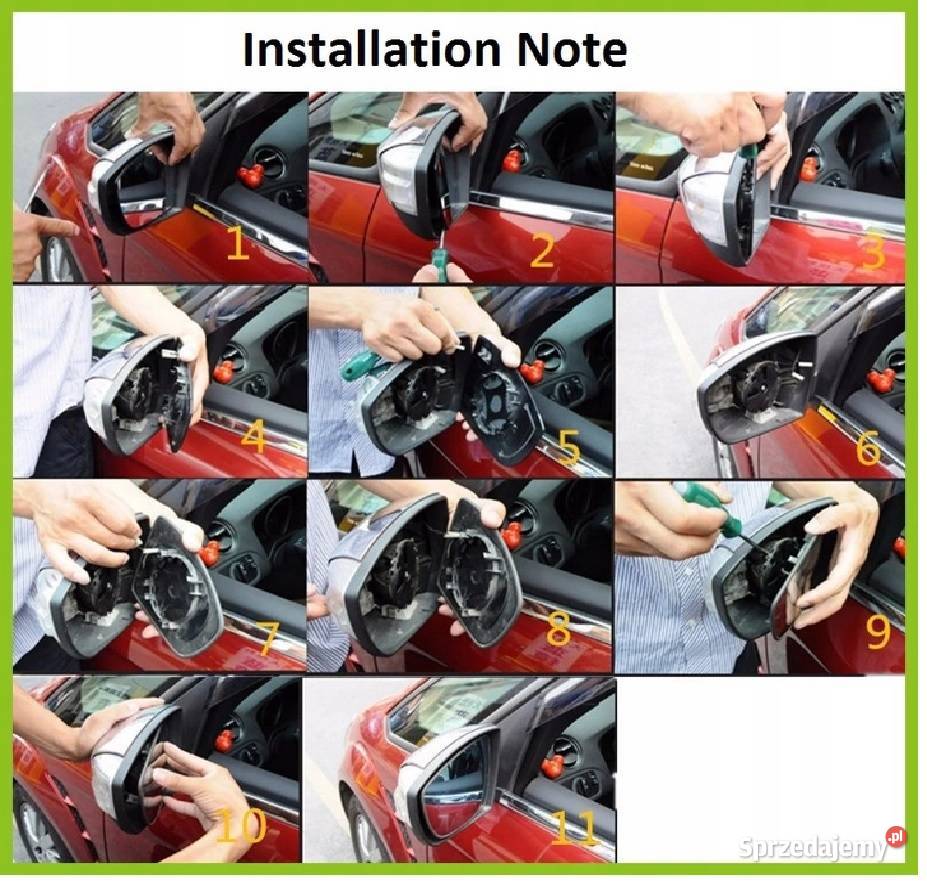 Installation Note

1

2

3

4

5

6

7

8

9

10

11

Sprzedajemy.pl