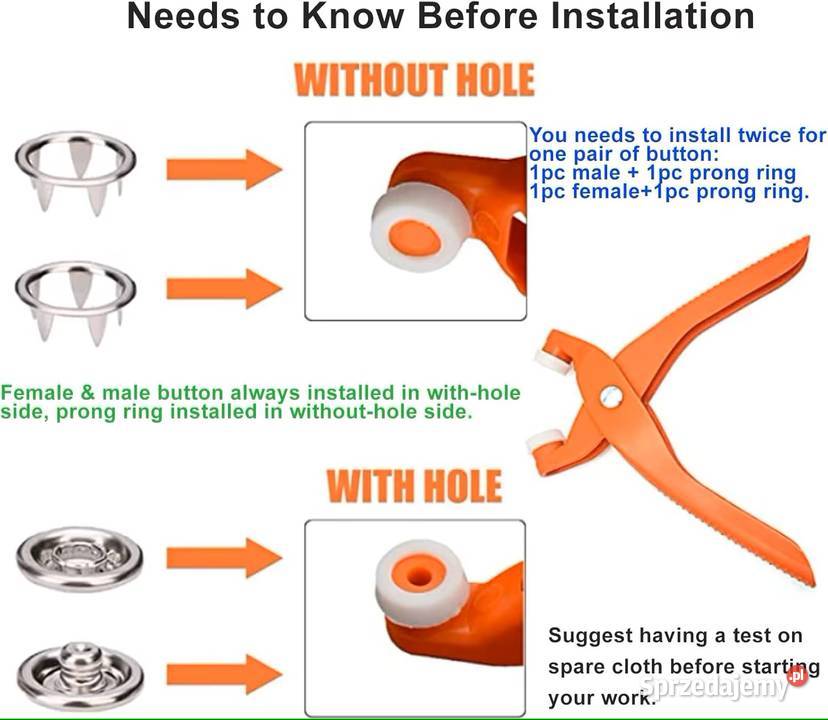 Needs to Know Before Installation

WITHOUT HOLE

You needs to install twice for one pair of button:
1pc male + 1pc prong ring
1pc female+1pc prong ring.

Female & male button always installed in with-hole side, prong ring installed in without-hole side.

WITH HOLE

Suggest having a test on spare cloth before starting your work.

sprzedajemy.pl