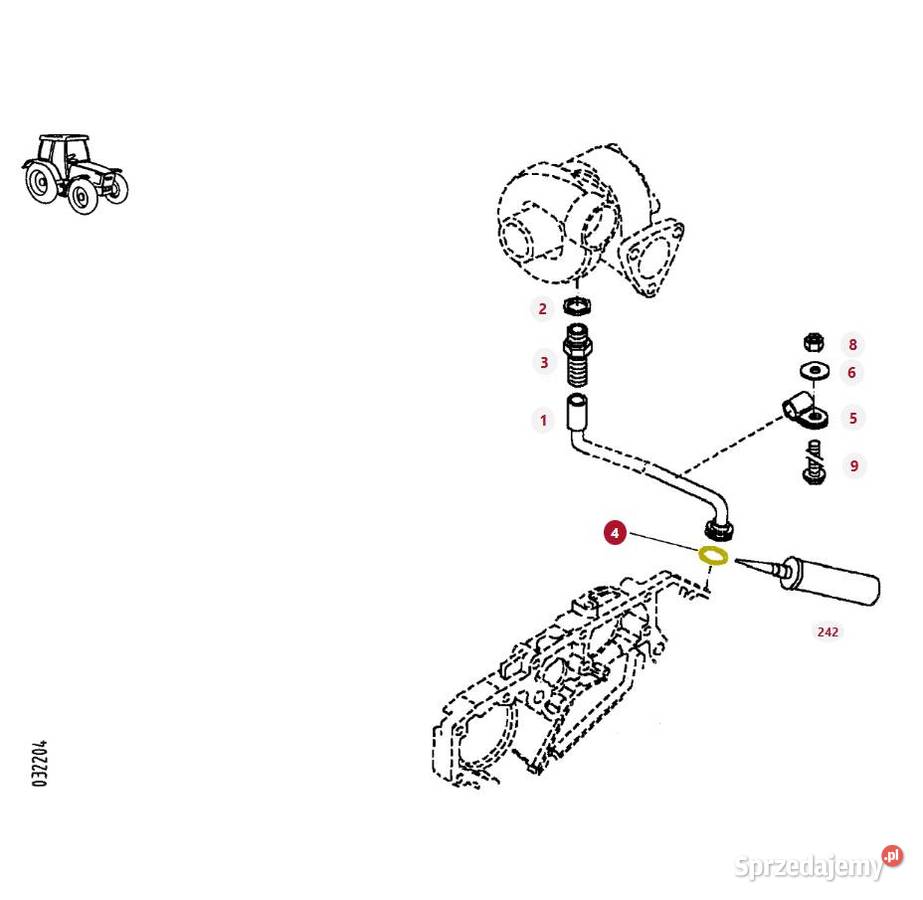 2
3
1
8
6
5
9
4
242
032204
Sprzedajemy.pl