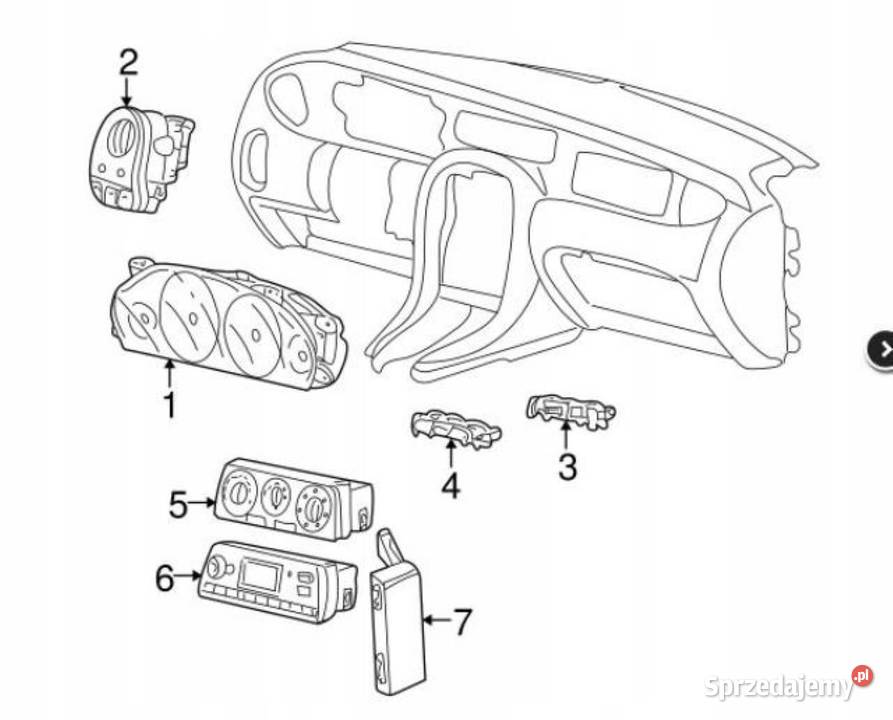 2
1
4
3
5
6
7
Sprzedajemy.pl