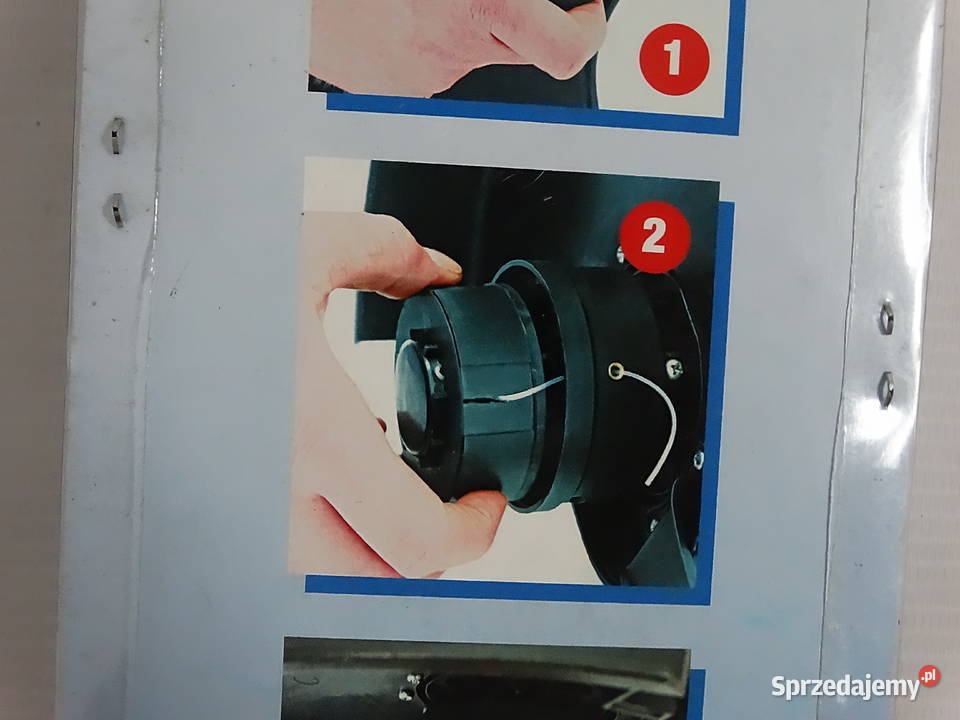 1

2

Sprzedajemy.pl