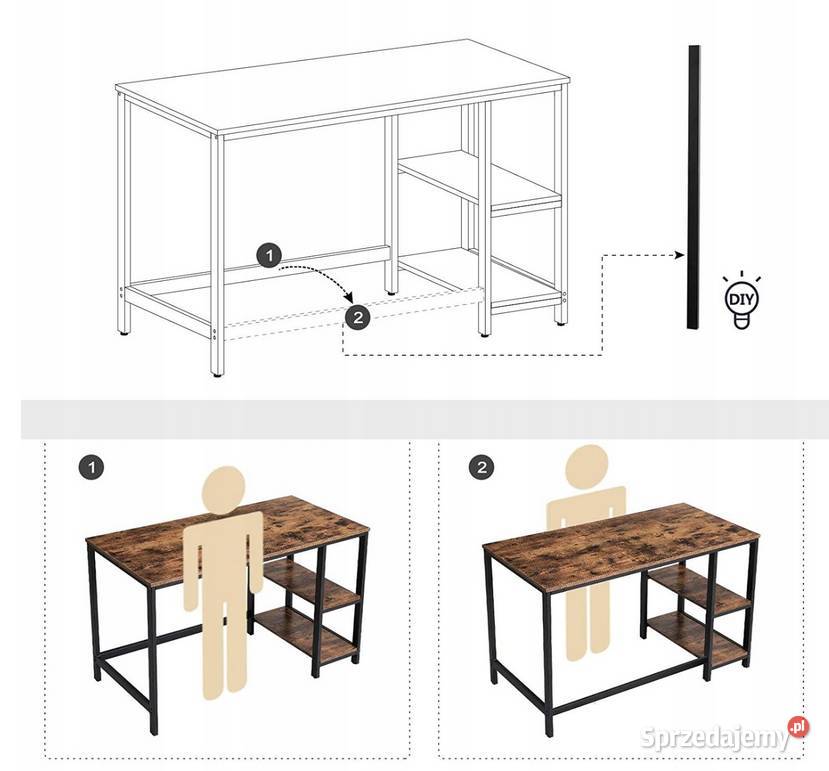 1
2
DIY
1
2
Sprzedajemy.pl