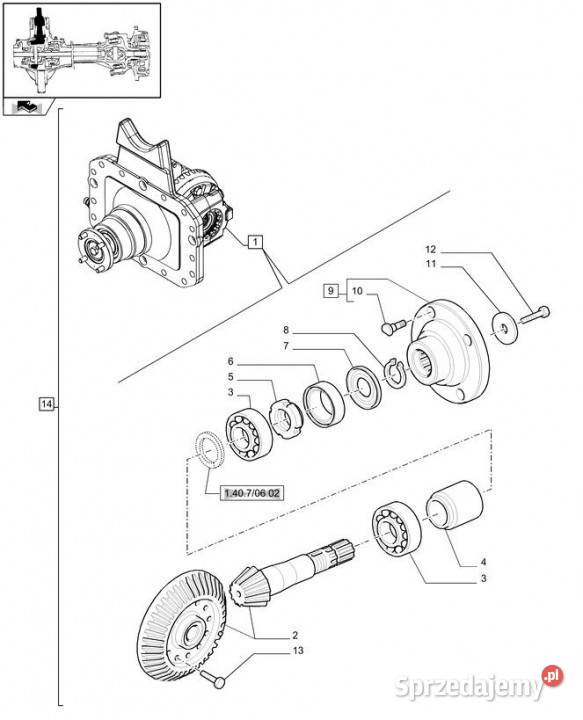 1
12
11
9
10
8
7
6
5
3
14
1.40.7/06 02
4
3
2
13
Sprzedajemy.pl