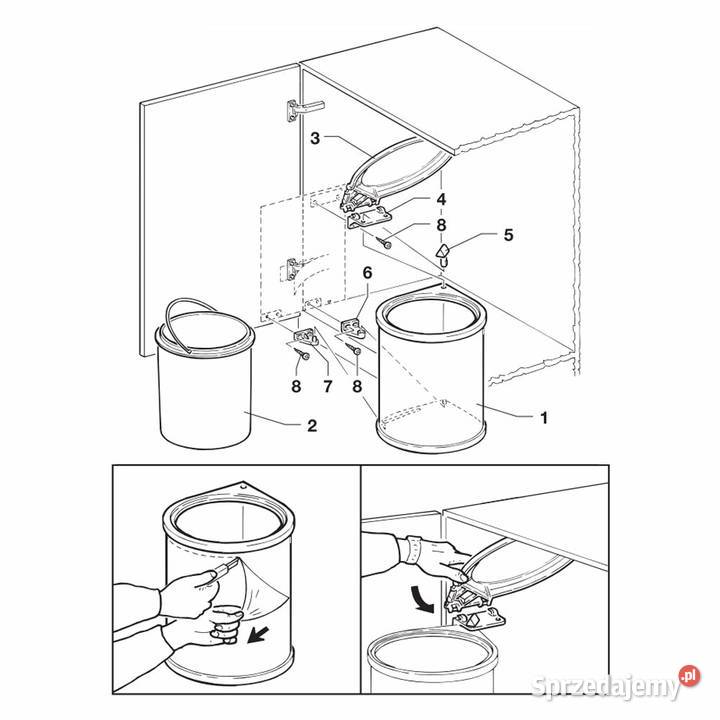 3
4
8
5
6
8
7
8
2
1
Sprzedajemy.pl