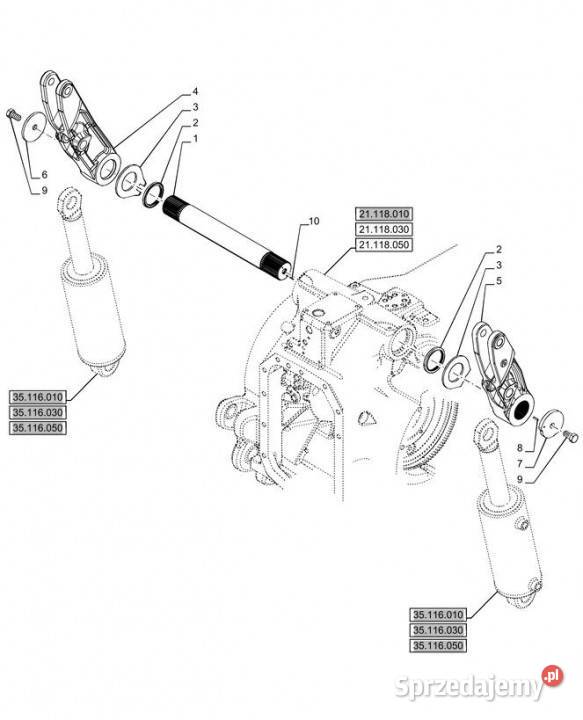 4
3
2
1
6
9
10
21.118.010
21.118.030
21.118.050
2
3
5
35.116.010
35.116.030
35.116.050
8
7
9
35.116.010
35.116.030
35.116.050
Sprzedajemy.pl