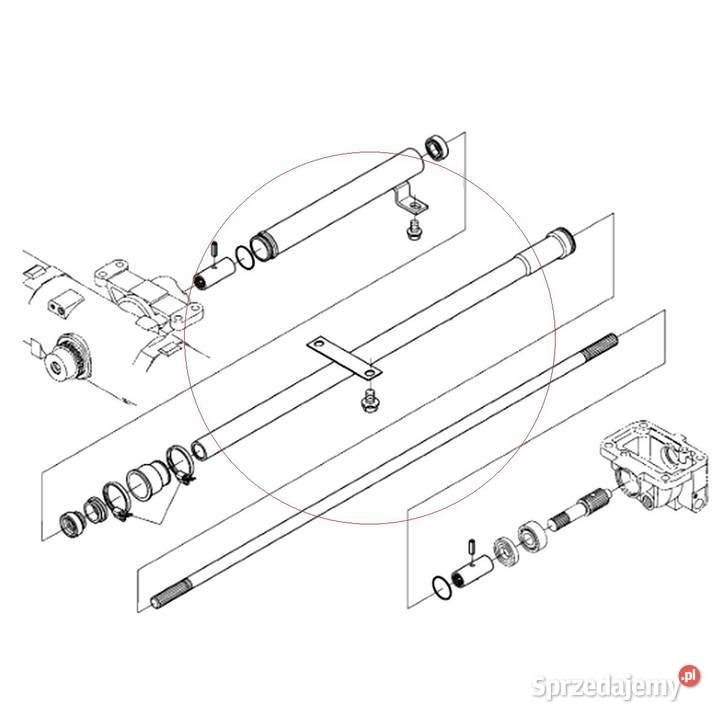 Sprzedajemy.pl