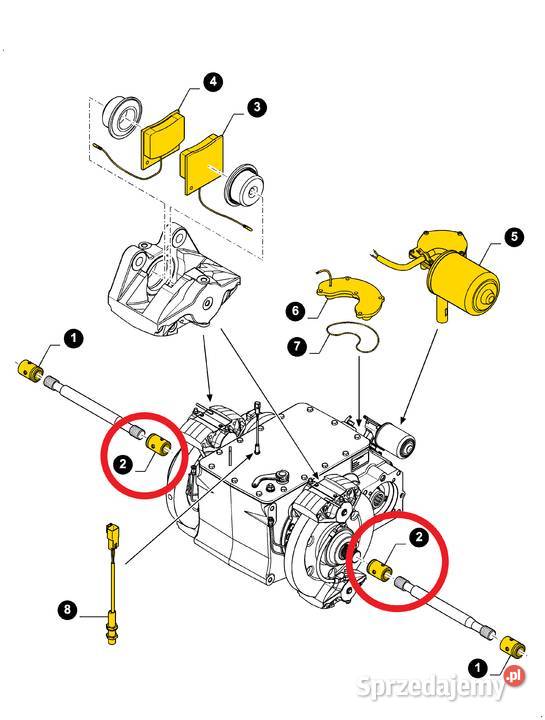 4
3
5
6
7
1
2
2
8
1
Sprzedajemy.pl