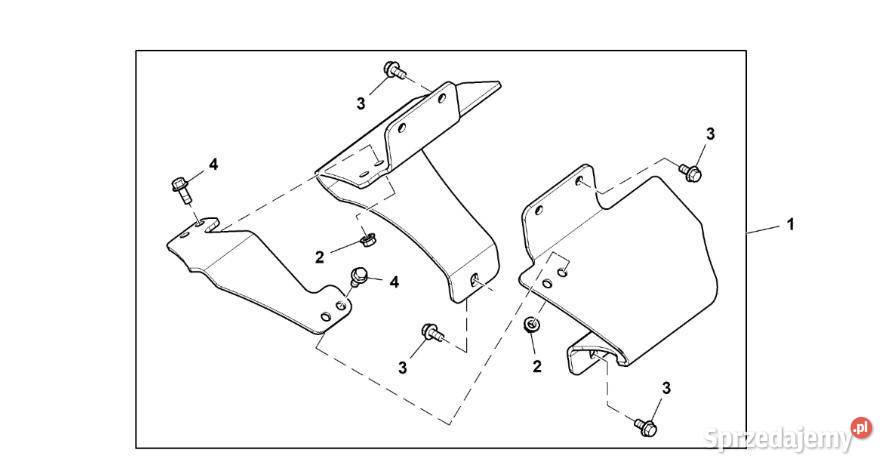 3
3
4
1
2
4
3
2
3
Sprzedajemy.pl