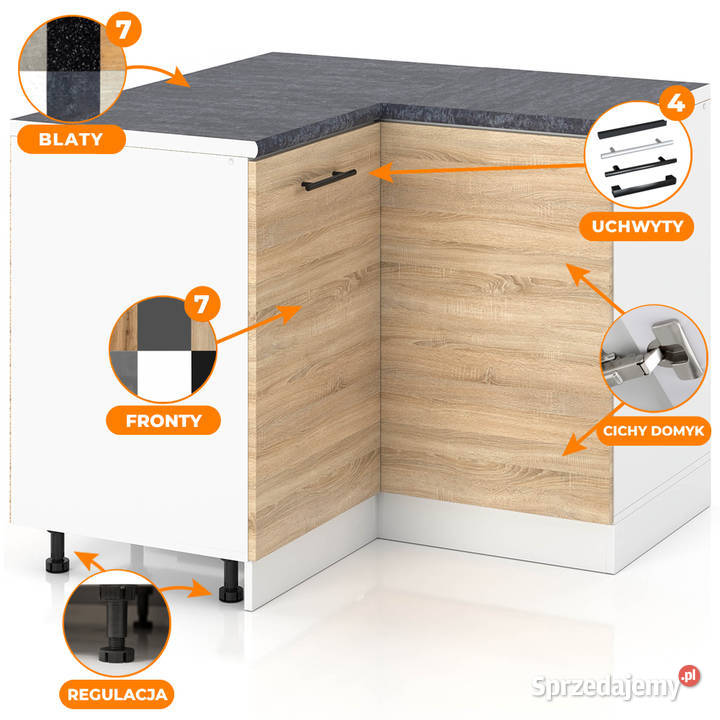 7
BLATY
4
UCHWYTY
7
FRONTY
CICHY DOMYK
REGULACJA
Sprzedajemy.pl