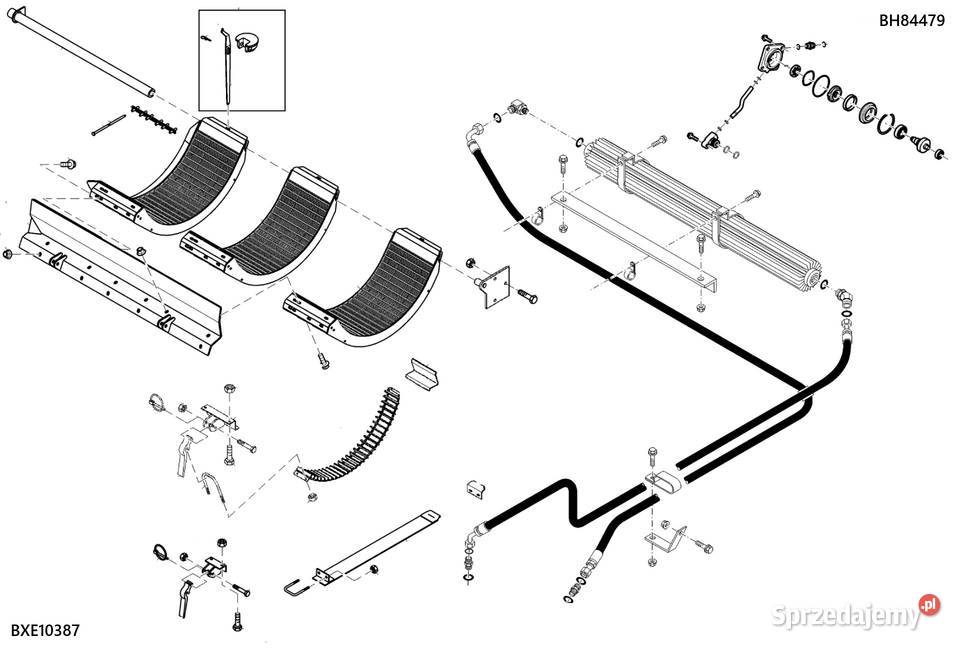 BH84479

BXE10387

Sprzedajemy.pl