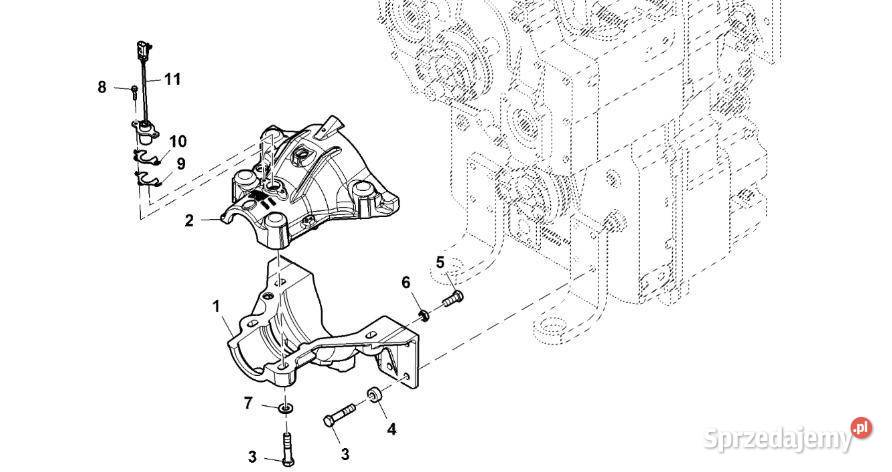 8
11
10
9
2
5
6
1
7
4
3
3
Sprzedajemy.pl