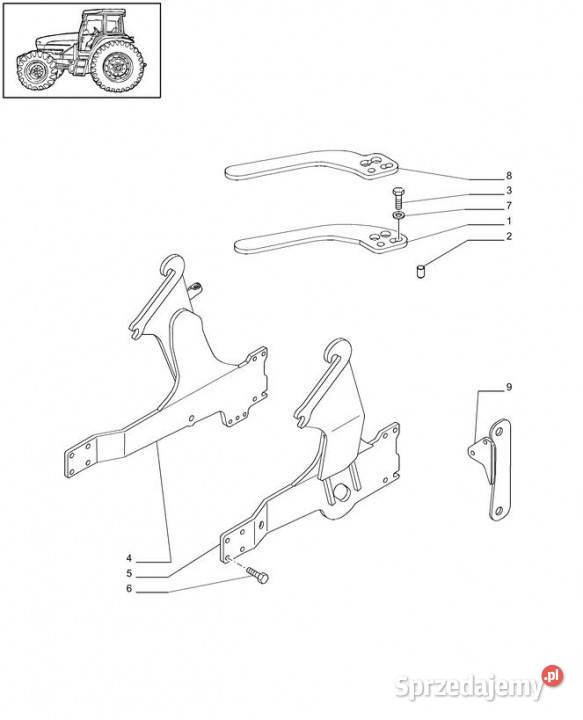 8
3
7
1
2
9
4
5
6
Sprzedajemy.pl