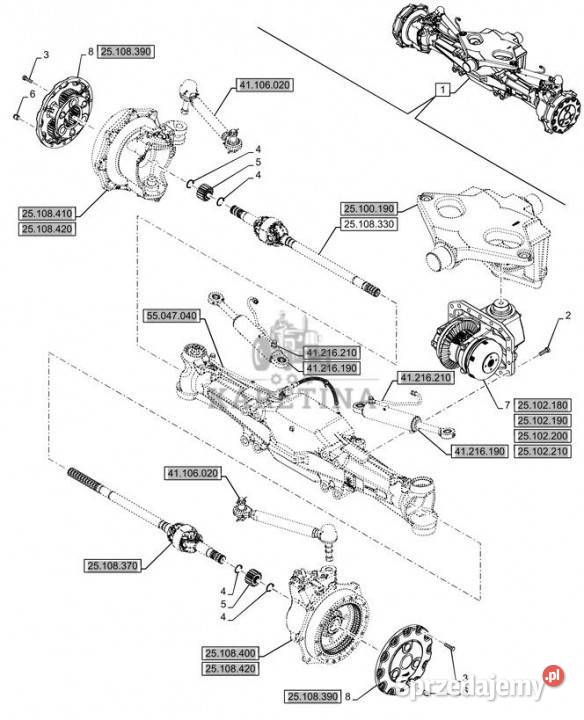 3
8
25.108.390
6
41.106.020
1
4
5
4
25.108.410
25.108.420
25.100.190
25.108.330
55.047.040
41.216.210
41.216.190
2
KARETINA
41.216.210
7
25.102.180
25.102.190
25.102.200
25.102.210
41.216.190
41.106.020
25.108.370
4
5
4
25.108.400
25.108.420
3
25.108.390
8
sprzedajemy.pl