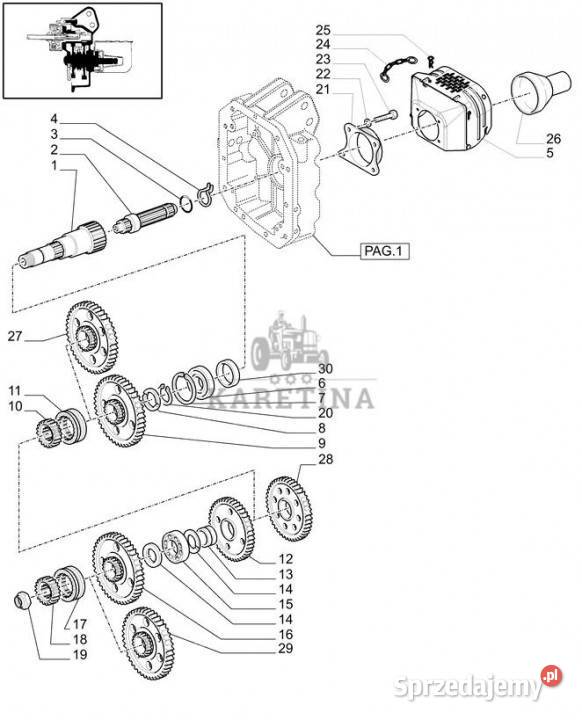 25
24
23
22
21
26
5
4
3
2
1
PAG.1
27
KARETINA
30
6
7
20
8
9
11
10
28
12
13
14
15
14
16
29
17
18
19
Sprzedajemy.pl