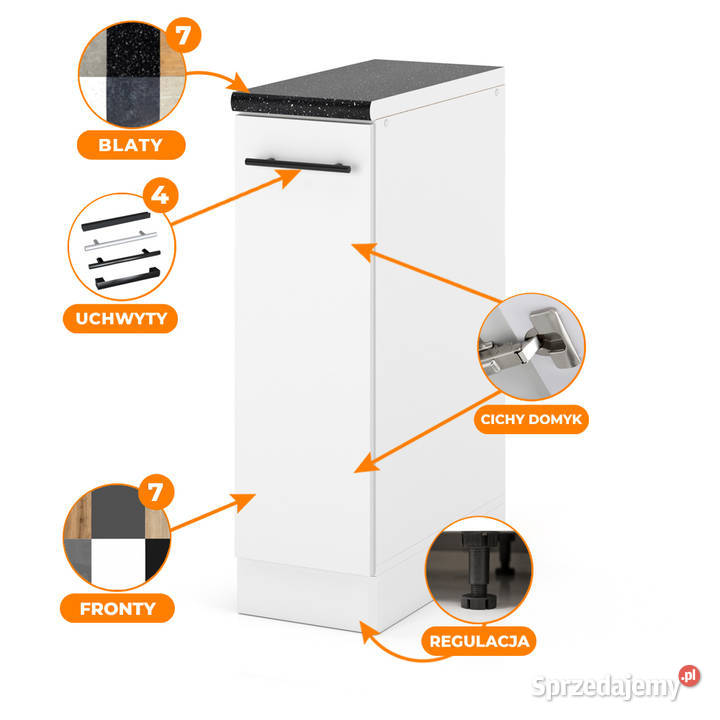 7
BLATY
4
UCHWYTY
CICHY DOMYK
7
FRONTY
REGULACJA
Sprzedajemy.pl