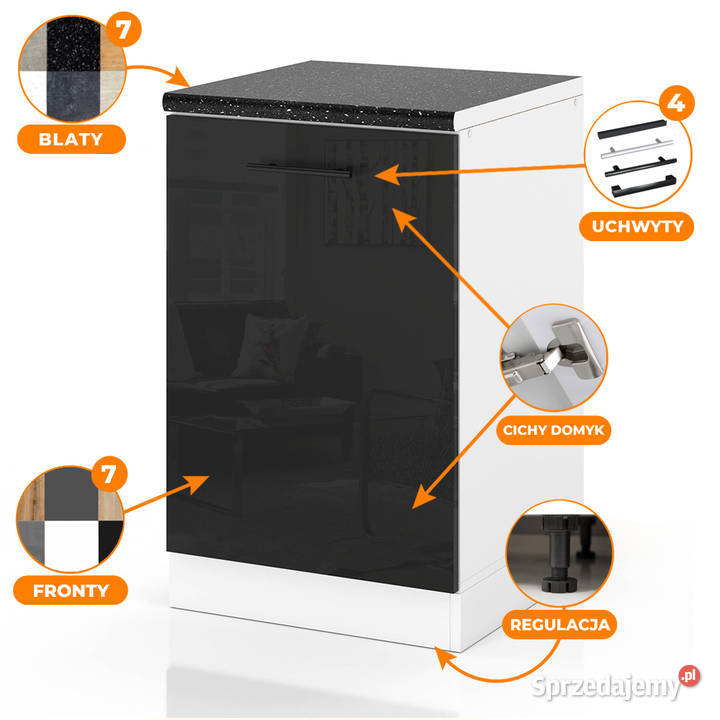 7
BLATY
4
UCHWYTY
CICHY DOMYK
7
FRONTY
REGULACJA
Sprzedajemy.pl