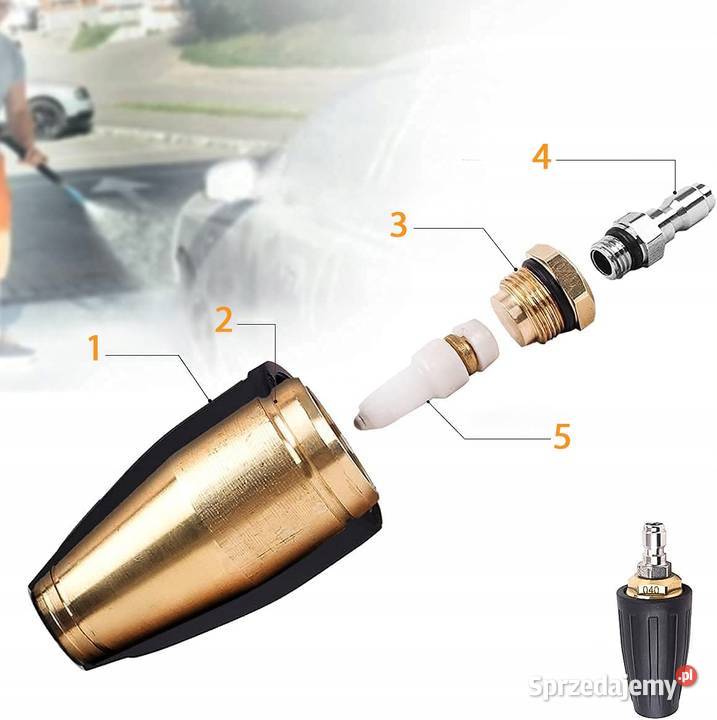 4
3
2
1
5
040
Sprzedajemy.pl