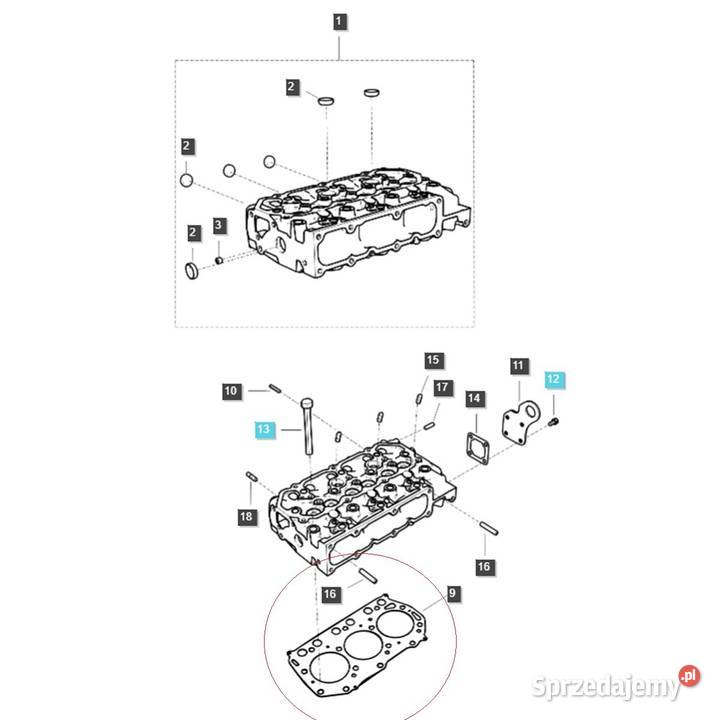 1
2
2
2
3
15
10
17
11
12
14
13
18
16
16
9
Sprzedajemy.pl