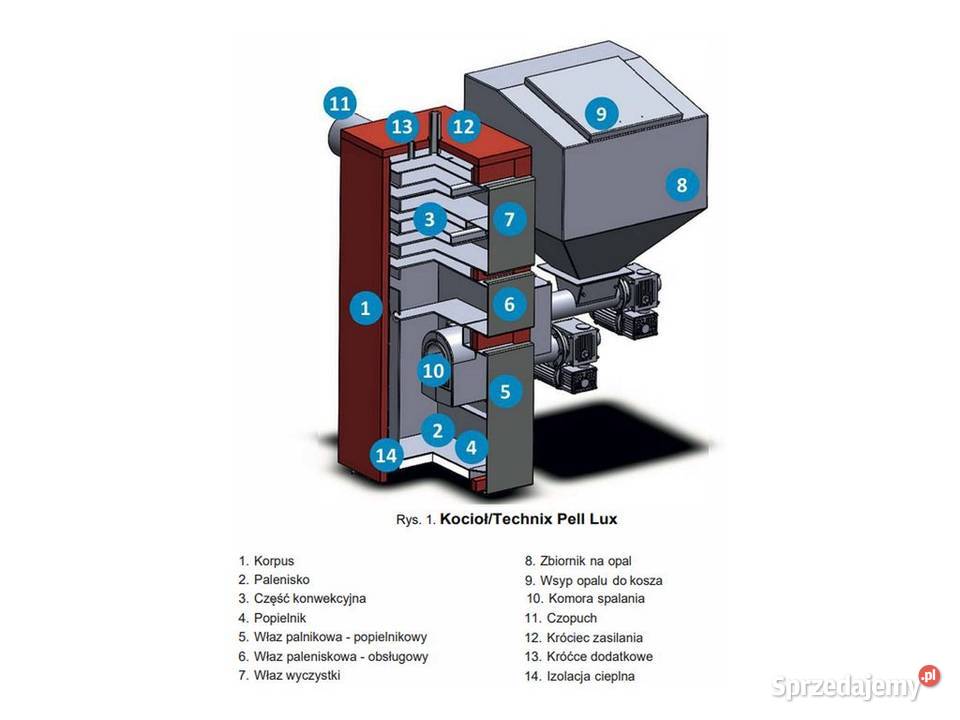 11
13
12
9
8
3
7
1
6
10
5
2
4
14

Rys. 1. Kocioł/Technix Pell Lux

1. Korpus
2. Palenisko
3. Część konwekcyjna
4. Popielnik
5. Właz palnikowa - popielnikowy
6. Właz paleniskowa - obsługowy
7. Właz wyczystki

8. Zbiornik na opal
9. Wsyp opalu do kosza
10. Komora spalania
11. Czopuch
12. Króciec zasilania
13. Króćce dodatkowe
14. Izolacja cieplna

Sprzedajemy.pl