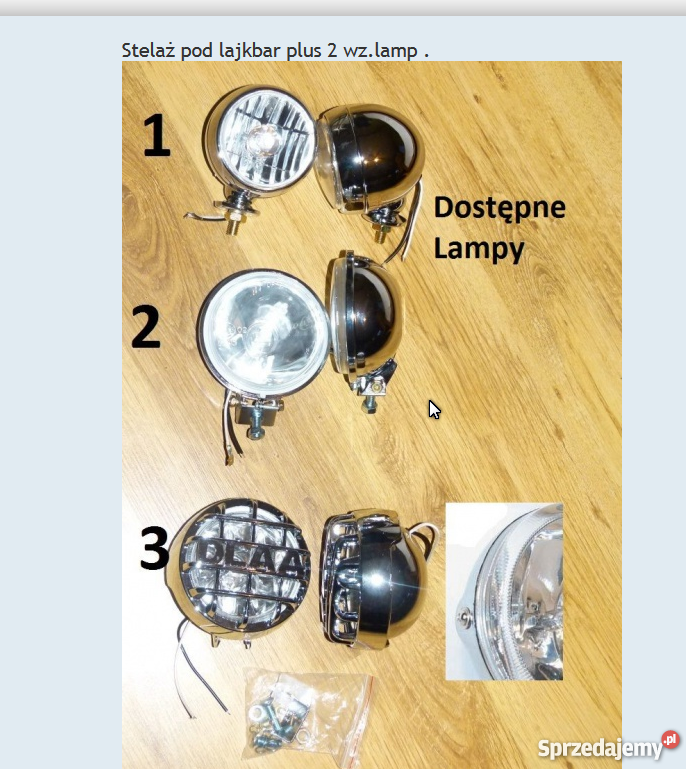 Stelaż pod lajkbar plus 2 wz.lamp .

1

Dostępne Lampy

2

3

DLAA

Sprzedajemy.pl