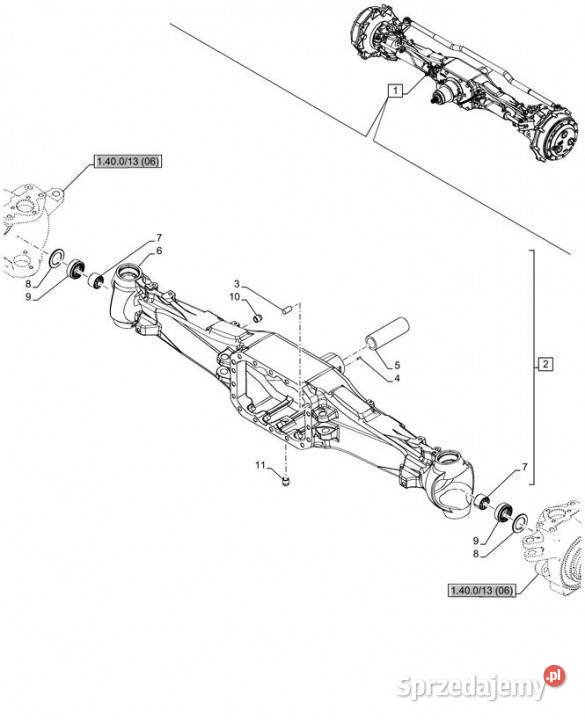 1

1.40.0/13 (06)

7
6
8
9

3
10

5
4

2

11

7

9
8

1.40.0/13 (06)

Sprzedajemy.pl