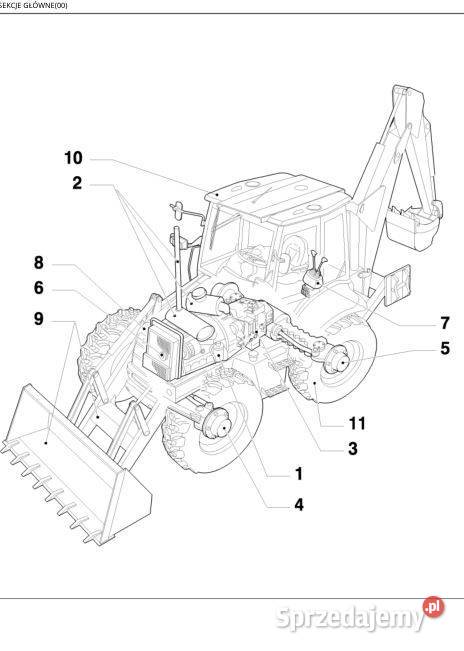 SEKCJE GŁÓWNE(00)

10
2
8
6
9
7
5
11
3
1
4

Sprzedajemy.pl