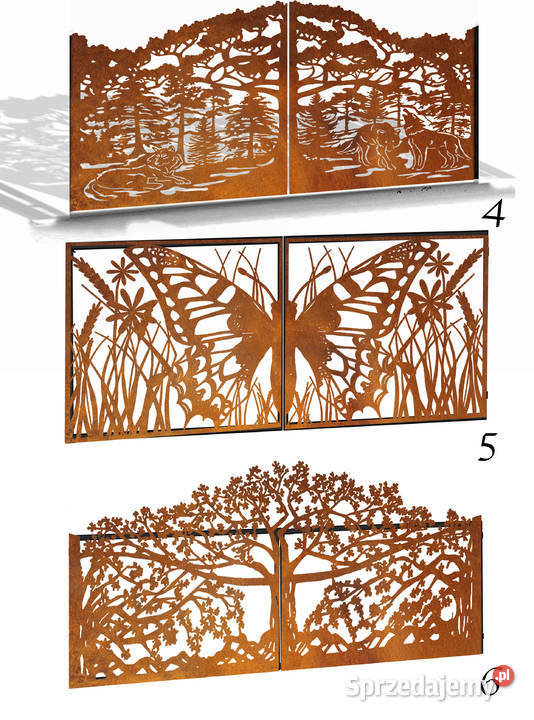 4

5

6

Sprzedajemy.pl