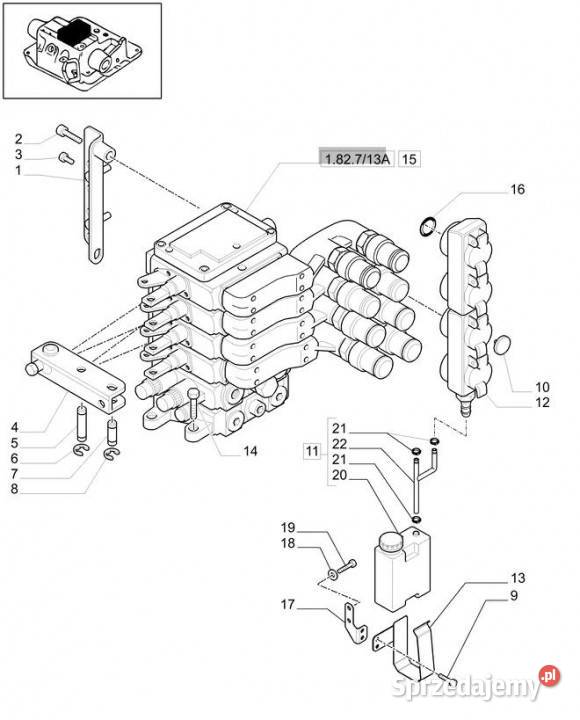 2
3
1
1.82.7/13A
15
16
10
12
4
5
6
7
8
14
11
21
22
21
20
19
18
17
13
9
Sprzedajemy.pl