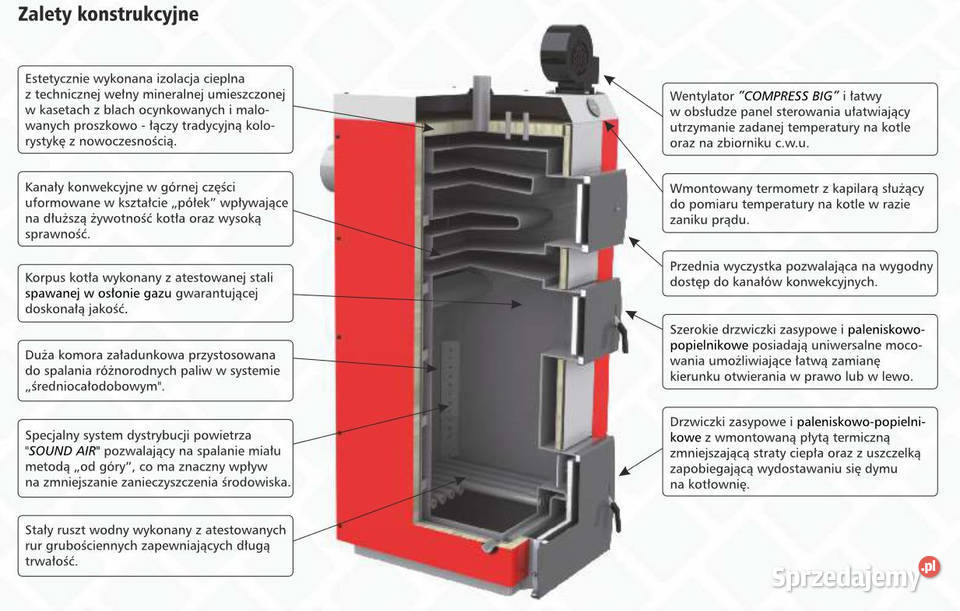 Zalety konstrukcyjne

Estetycznie wykonana izolacja cieplna z technicznej wełny mineralnej umieszczonej w kasetach z blach ocynkowanych i malowanych proszkowo - łączy tradycyjną kolorystykę z nowoczesnością.

Kanały konwekcyjne w górnej części uformowane w kształcie „półek" wpływające na dłuższą żywotność kotła oraz wysoką sprawność.

Korpus kotła wykonany z atestowanej stali spawanej w osłonie gazu gwarantującej doskonałą jakość.

Duża komora załadunkowa przystosowana do spalania różnorodnych paliw w systemie „średniocałodobowym".

Specjalny system dystrybucji powietrza "SOUND AIR" pozwalający na spalanie miału metodą „od góry", co ma znaczny wpływ na zmniejszanie zanieczyszczenia środowiska.

Stały ruszt wodny wykonany z atestowanych rur grubościennych zapewniających długą trwałość.

Wentylator "COMPRESS BIG" i łatwy w obsłudze panel sterowania ułatwiający utrzymanie zadanej temperatury na kotle oraz na zbiorniku c.w.u.

Wmontowany termometr z kapilarą służący do pomiaru temperatury na kotle w razie zaniku prądu.

Przednia wyczystka pozwalająca na wygodny dostęp do kanałów konwekcyjnych.

Szerokie drzwiczki zasypowe i paleniskowo-popielnikowe posiadają uniwersalne mocowania umożliwiające łatwą zamianę kierunku otwierania w prawo lub w lewo.

Drzwiczki zasypowe i paleniskowo-popielnikowe z wmontowaną płytą termiczną zmniejszającą straty ciepła oraz z uszczelką zapobiegającą wydostawaniu się dymu na kotłownię.

Sprzedajemy.pl