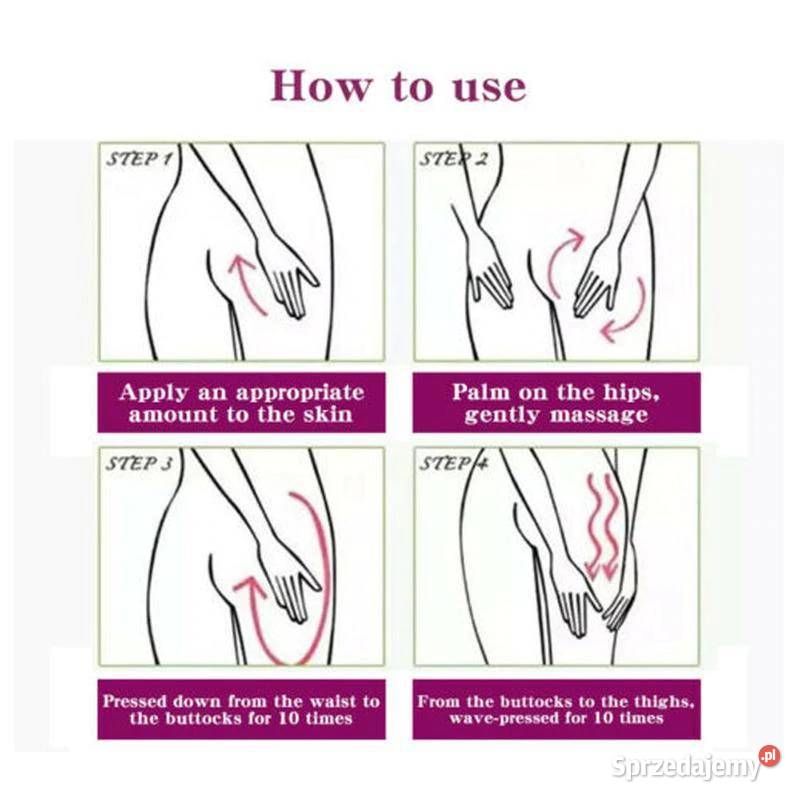 How to use

STEP 1

Apply an appropriate amount to the skin

STEP 2

Palm on the hips, gently massage

STEP 3

Pressed down from the waist to the buttocks for 10 times

STEP 4

From the buttocks to the thighs, wave-pressed for 10 times

Sprzedajemy.pl