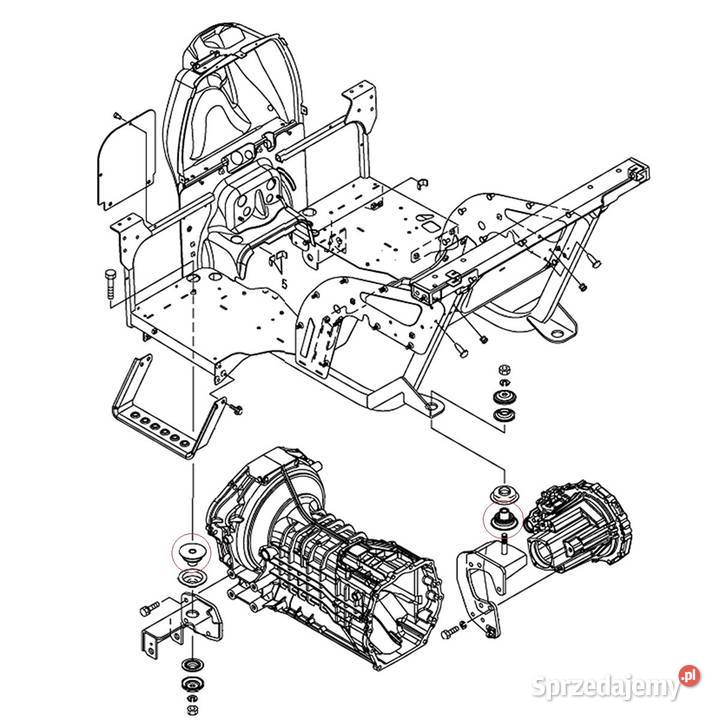 5

Sprzedajemy.pl