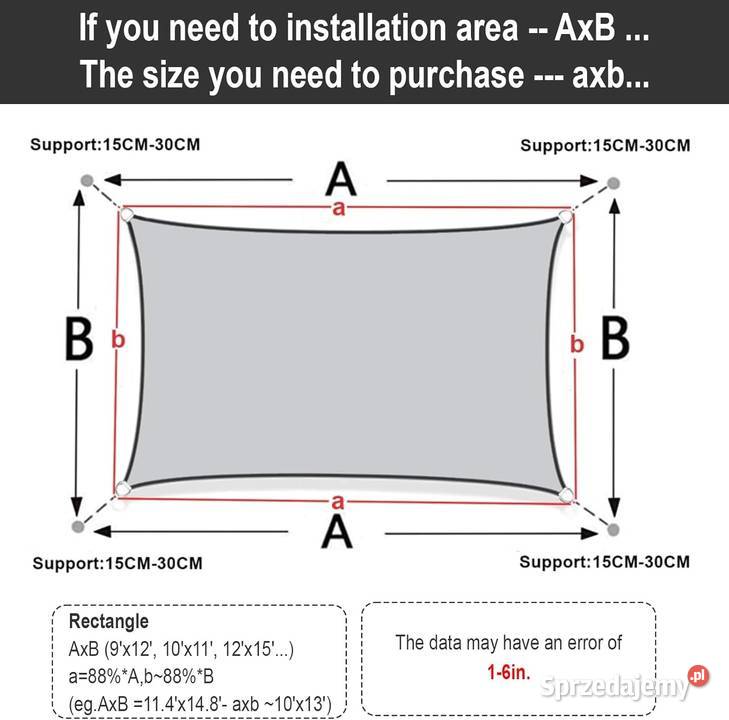 If you need to installation area -- AxB ...
The size you need to purchase --- axb...

Support:15CM-30CM

Support:15CM-30CM

A

a

B b

b B

a

A

Support:15CM-30CM

Support:15CM-30CM

Rectangle
AxB (9'x12', 10'x11', 12'x15'...)
a=88%*A,b~88%*B
(eg.AxB =11.4'x14.8'- axb ~10'x13')

The data may have an error of
1-6in.

Sprzedajemy.pl