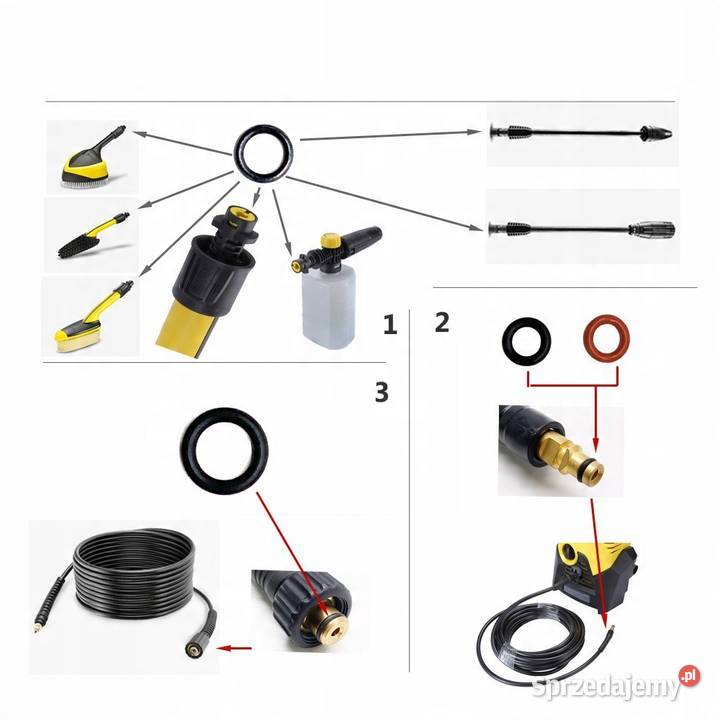 1

2

3

sprzedajemy.pl