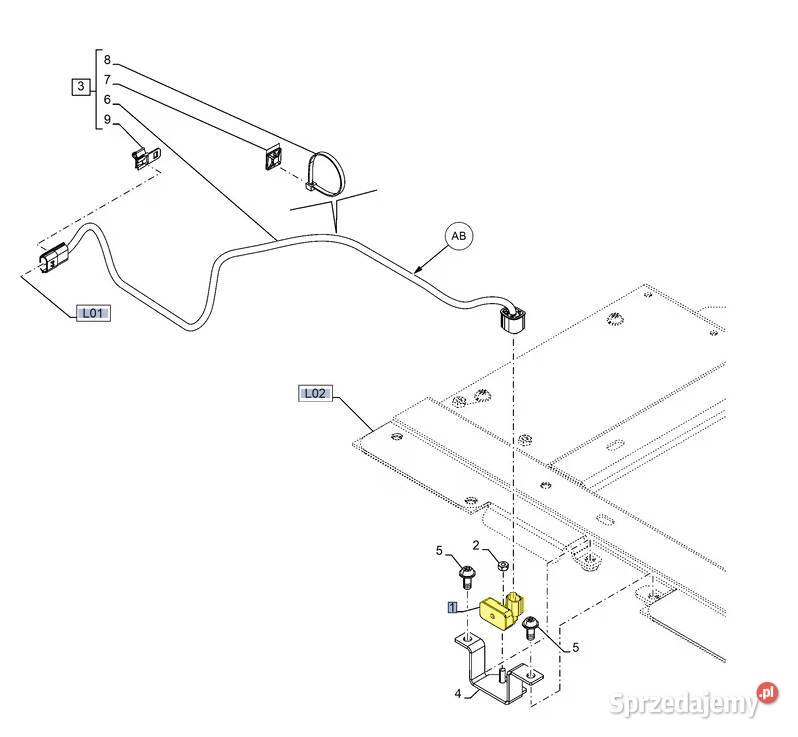 3
8
7
6
9
AB
L01
L02
5
2
1
5
4
Sprzedajemy.pl