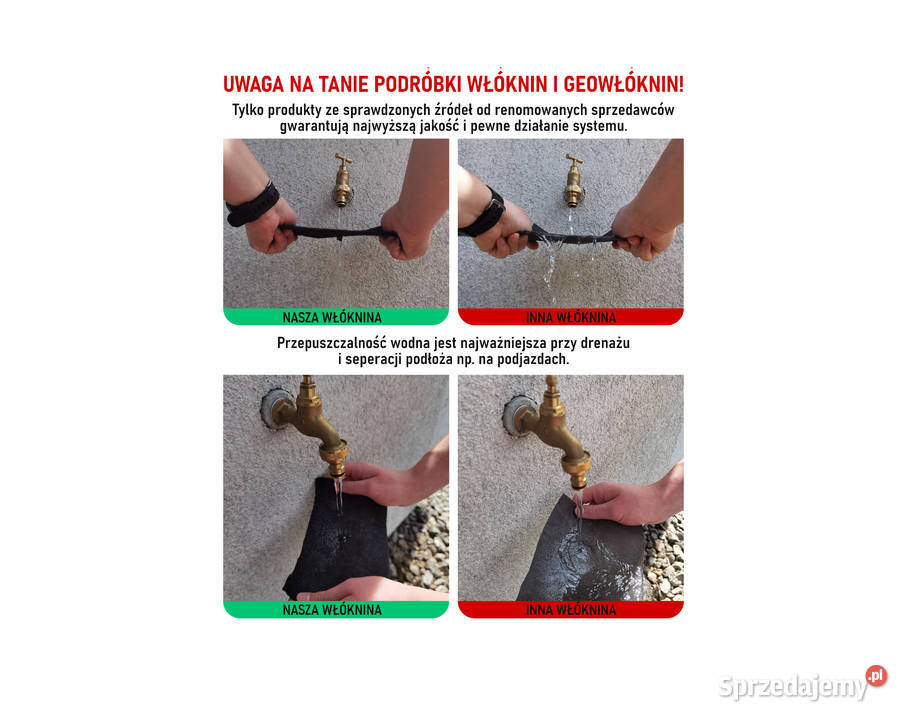 UWAGA NA TANIE PODRÓBKI WŁÓKNIN I GEOWŁÓKNIN!
Tylko produkty ze sprawdzonych źródeł od renomowanych sprzedawców gwarantują najwyższą jakość i pewne działanie systemu.

NASZA WŁÓKNINA

INNA WŁÓKNINA

Przepuszczalność wodna jest najważniejsza przy drenażu i seperacji podłoża np. na podjazdach.

NASZA WŁÓKNINA

INNA WŁÓKNINA

Sprzedajemy.pl