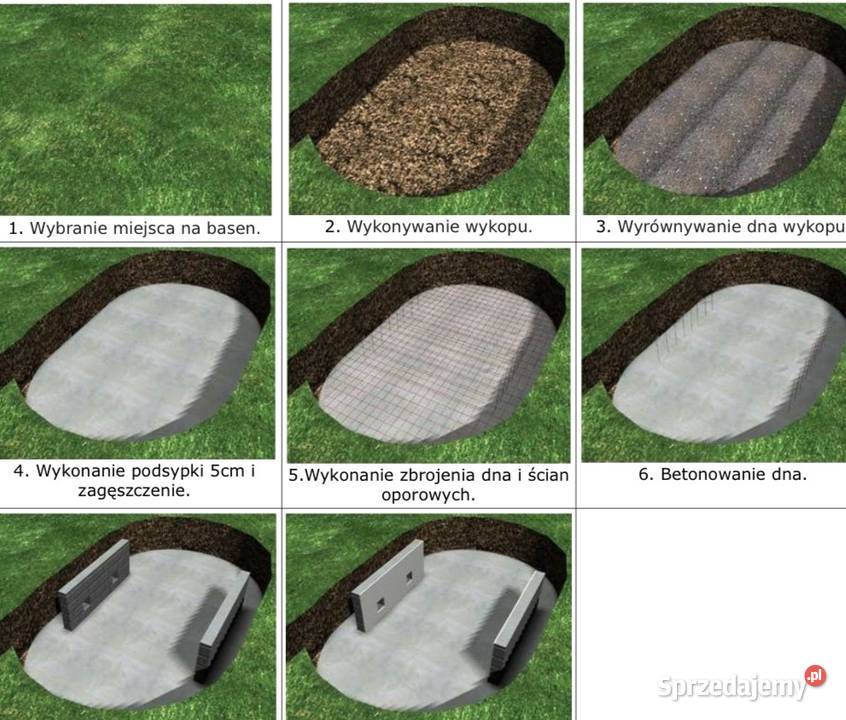 1. Wybranie miejsca na basen.

2. Wykonywanie wykopu.

3. Wyrównywanie dna wykopu

4. Wykonanie podsypki 5cm i zagęszczenie.

5.Wykonanie zbrojenia dna i ścian oporowych.

6. Betonowanie dna.

Sprzedajemy.pl