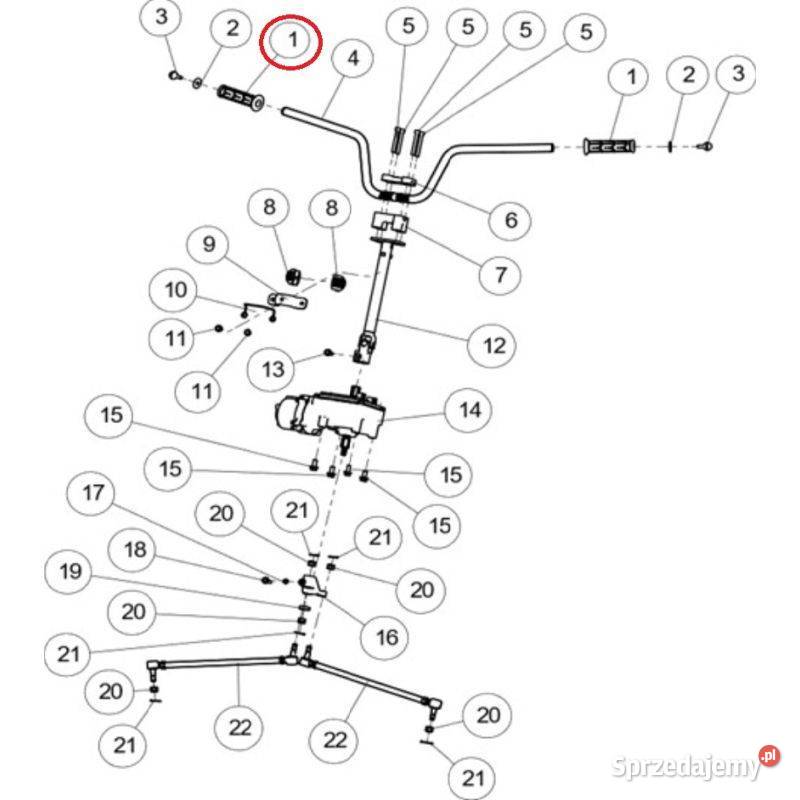 3
2
1
4
5
5
5
5
1
2
3
6
7
8
8
9
10
11
11
12
13
14
15
15
15
15
17
20
21
21
18
20
19
20
16
21
20
22
22
20
21
21
Sprzedajemy.pl