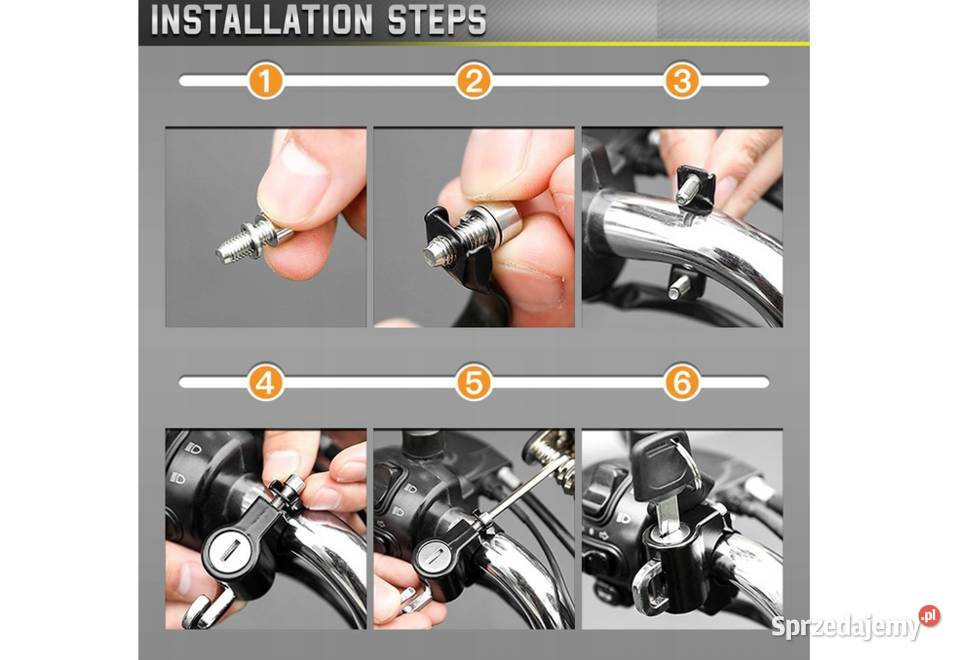 INSTALLATION STEPS

1
2
3
4
5
6

Sprzedajemy.pl