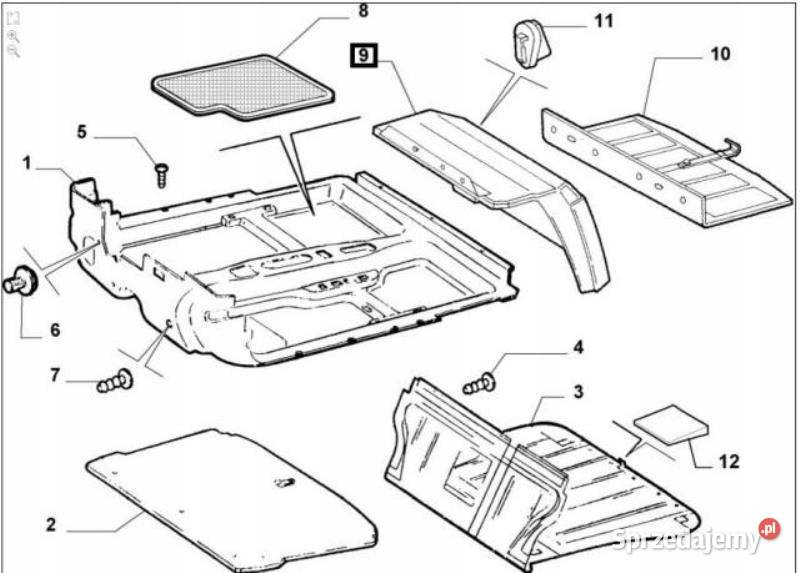 8
9
11
10
5
1
6
7
4
3
12
2
Sprzedajemy.pl