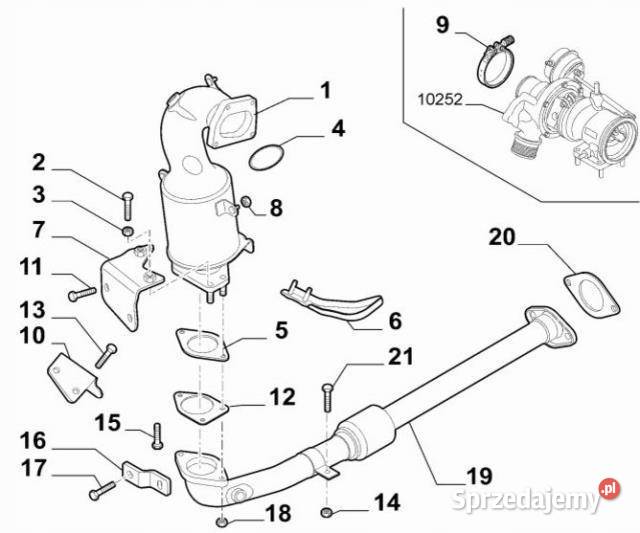 9
10252
1
4
2
3
8
7
11
20
13
10
6
5
21
12
15
16
17
19
18
14
Sprzedajemy.pl