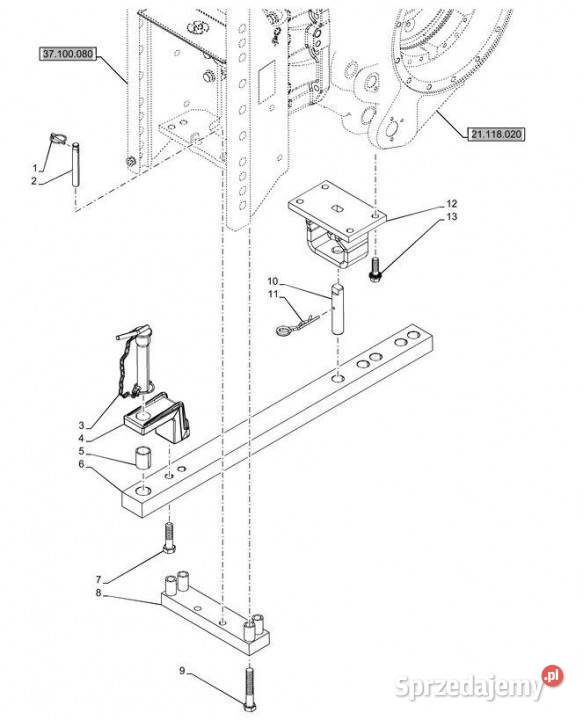 37.100.080

21.118.020

1
2
12
13
10
11
3
4
5
6
7
8
9

Sprzedajemy.pl