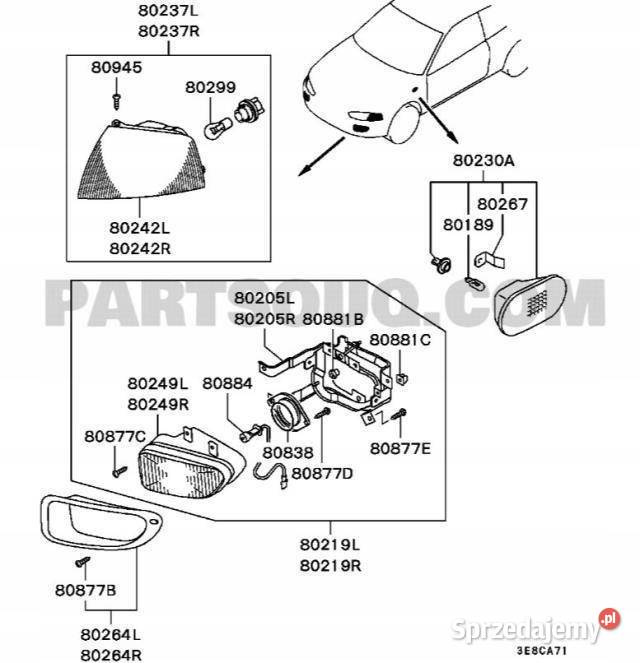 80237L
80237R
80945
80299
80242L
80242R
80230A
80267
80189
PARTSOUQ.COM
80205L
80205R
80881B
80881C
80249L
80249R
80884
80877C
80838
80877D
80877E
80219L
80219R
80877B
80264L
80264R
Sprzedajemy.pl
3E8CA71