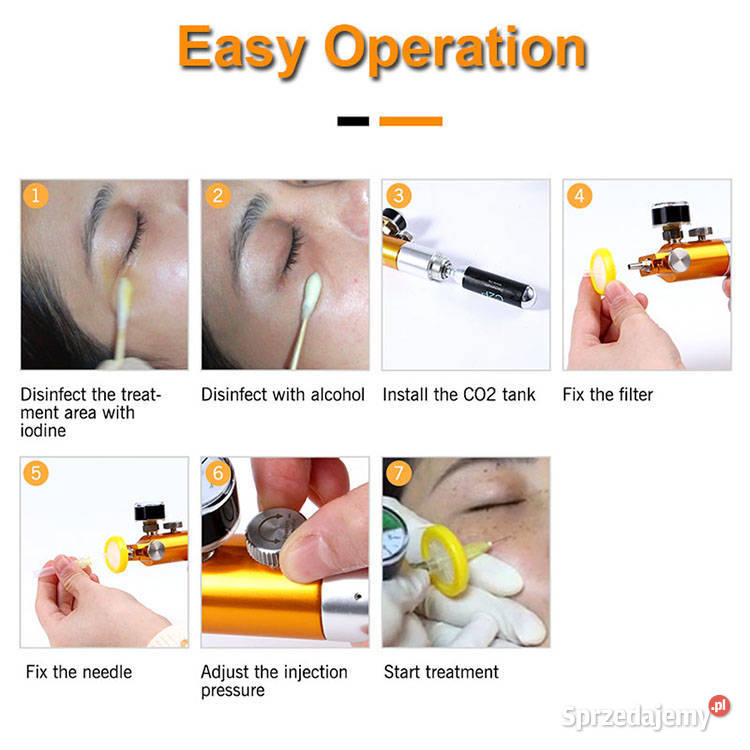 Easy Operation

1

Disinfect the treatment area with iodine

2

Disinfect with alcohol

3

Install the CO2 tank

4

Fix the filter

5

Fix the needle

6

Adjust the injection pressure

7

Start treatment

Sprzedajemy.pl