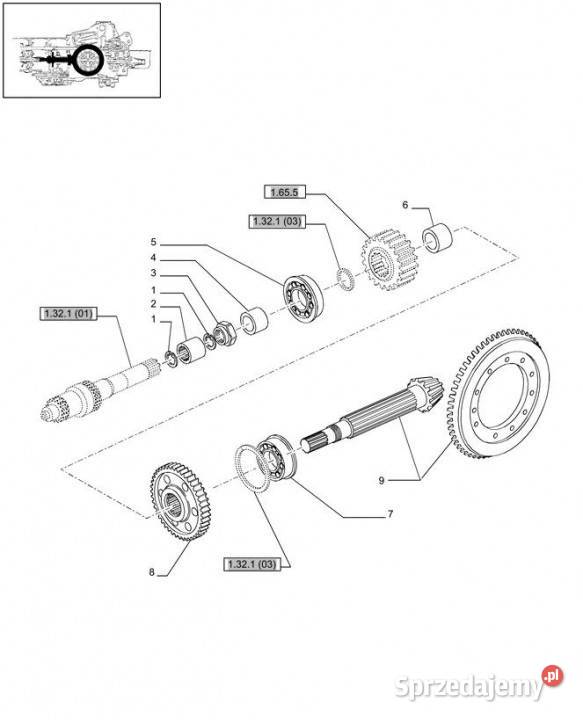 1.65.5

6

1.32.1 (03)

5

4

3

1

2

1

1.32.1 (01)

9

7

8

1.32.1 (03)

Sprzedajemy.pl