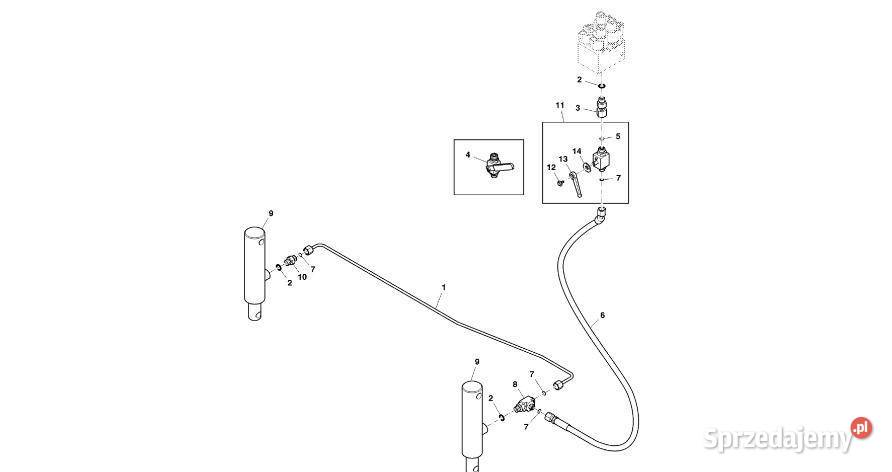 2
3
11
5
4
14
13
12
7
9
2
10
7
1
6
9
7
8
2
7
Sprzedajemy.pl