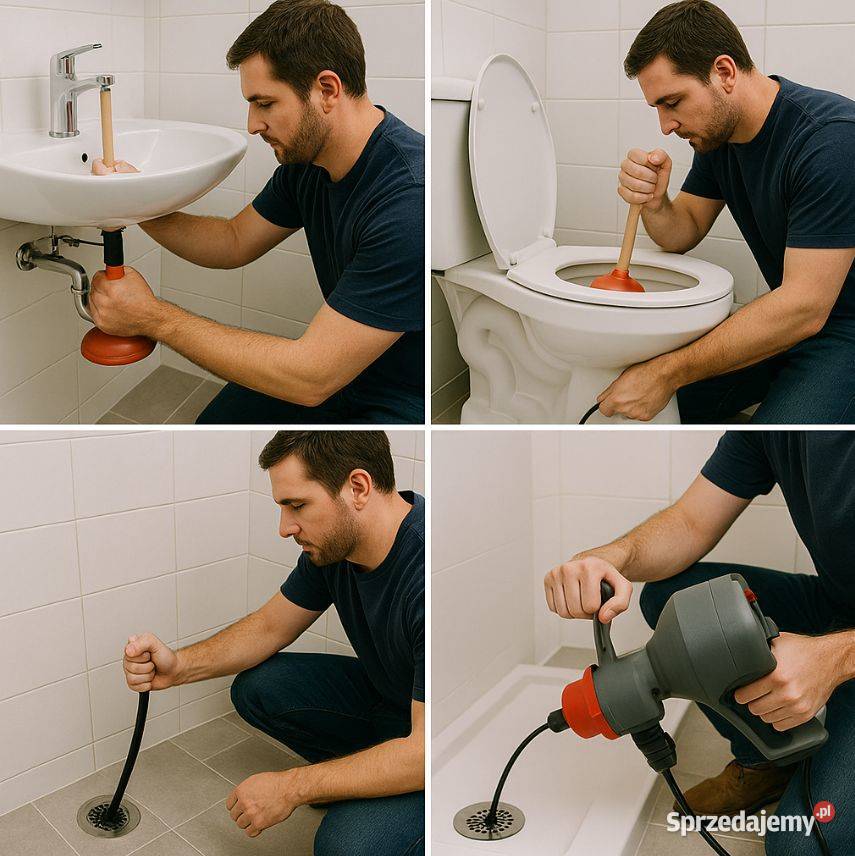 Sprzedajemy.pl