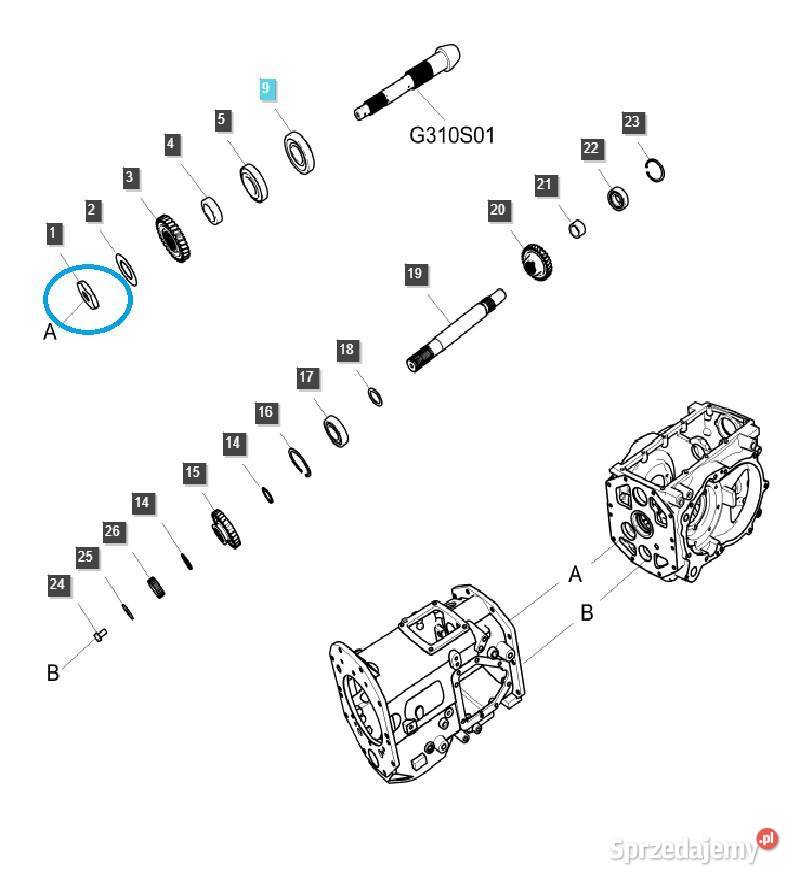 9
G310S01
5
4
3
2
1
A
23
22
21
20
19
18
17
16
14
15
14
26
25
24
B
A
B
Sprzedajemy.pl