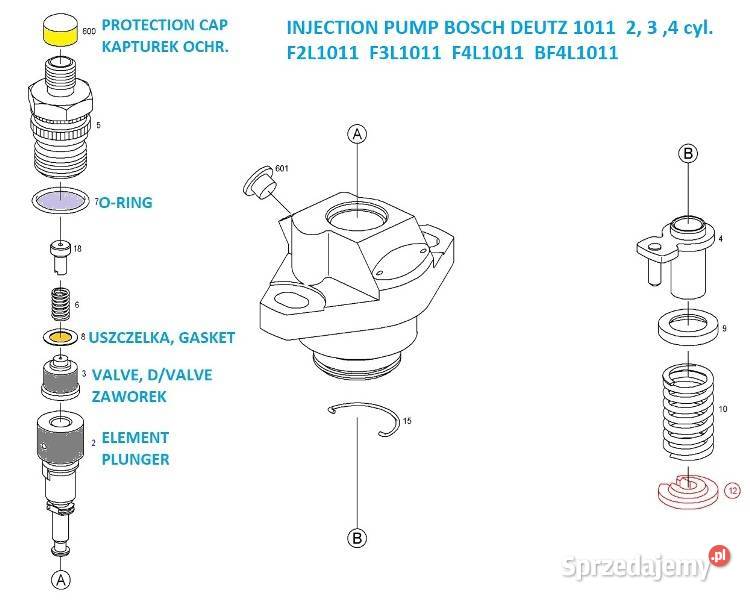 600 PROTECTION CAP
KAPTUREK OCHR.

INJECTION PUMP BOSCH DEUTZ 1011 2, 3 ,4 cyl.
F2L1011 F3L1011 F4L1011 BF4L1011

5

7 O-RING

18

6

8 USZCZELKA, GASKET

3 VALVE, D/VALVE
ZAWOREK

2 ELEMENT
PLUNGER

A

A

601

15

B

B

4

9

10

12

Sprzedajemy.pl