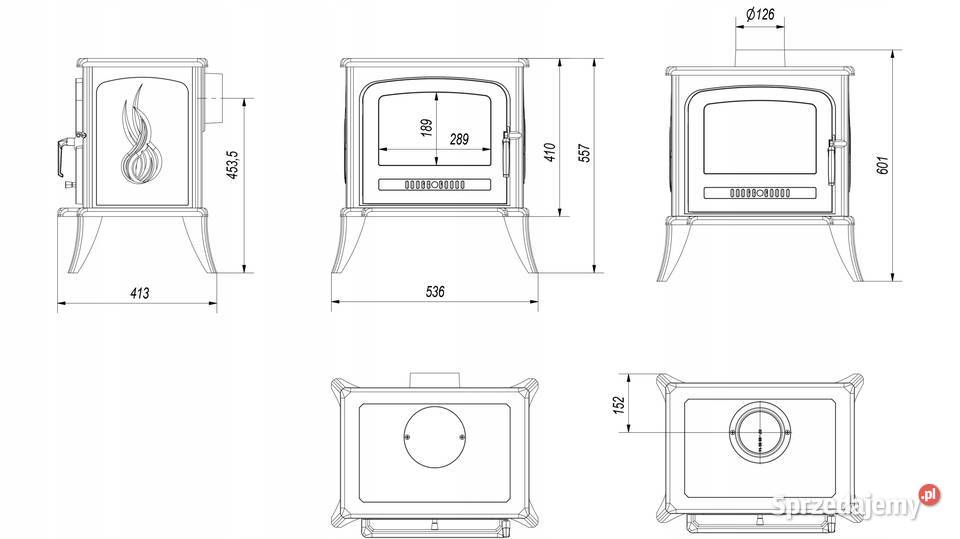 453,5
413
189
289
410
557
536
Ø126
601
152
Sprzedajemy.pl