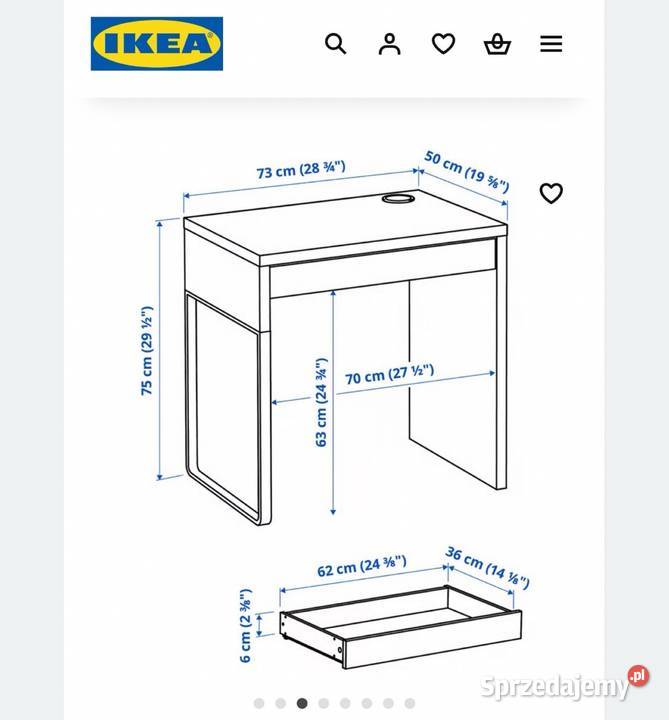 IKEA

73 cm (28 ¾")
50 cm (19 ⅝")
75 cm (29 ½")
63 cm (24 ¾")
70 cm (27 ½")

62 cm (24 ⅜")
36 cm (14 ⅛")
6 cm (2 ⅜")

Sprzedajemy.pl